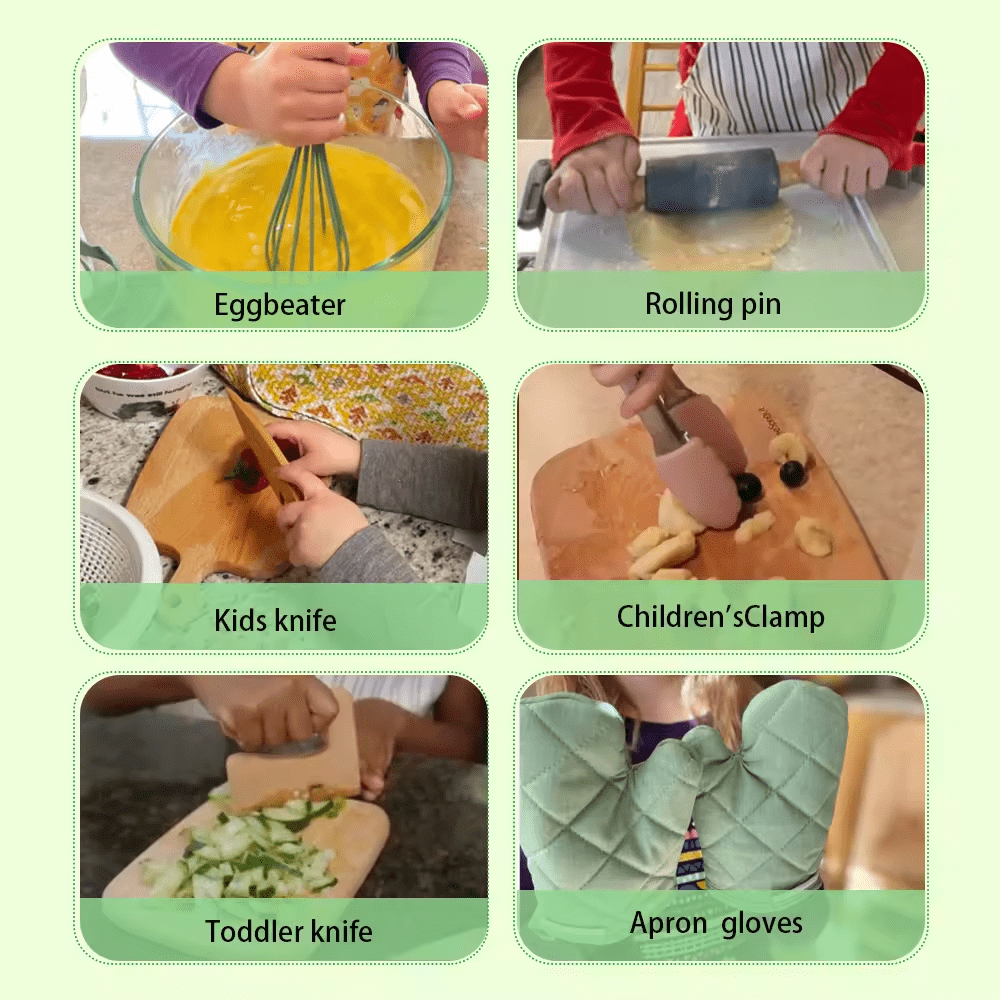 Eggbeater

Rolling pin

Kids knife

Children'sClamp

Toddler knife

Apron gloves