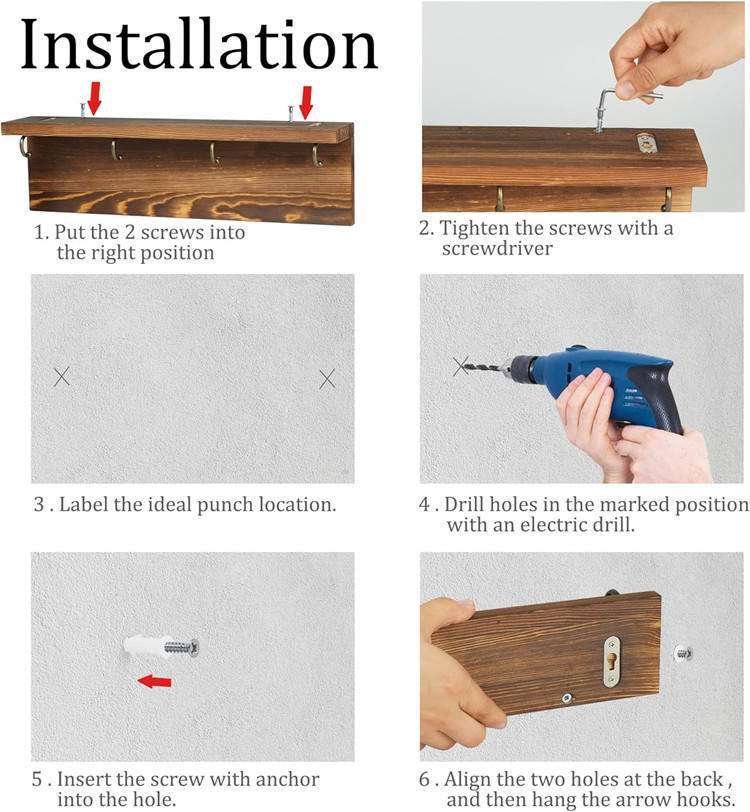 Installation

1. Put the 2 screws into the right position

2. Tighten the screws with a screwdriver

3 . Label the ideal punch location.

4 . Drill holes in the marked position with an electric drill.

5 . Insert the screw with anchor into the hole.

6 . Align the two holes at the back , and then hang the arrow hooks.